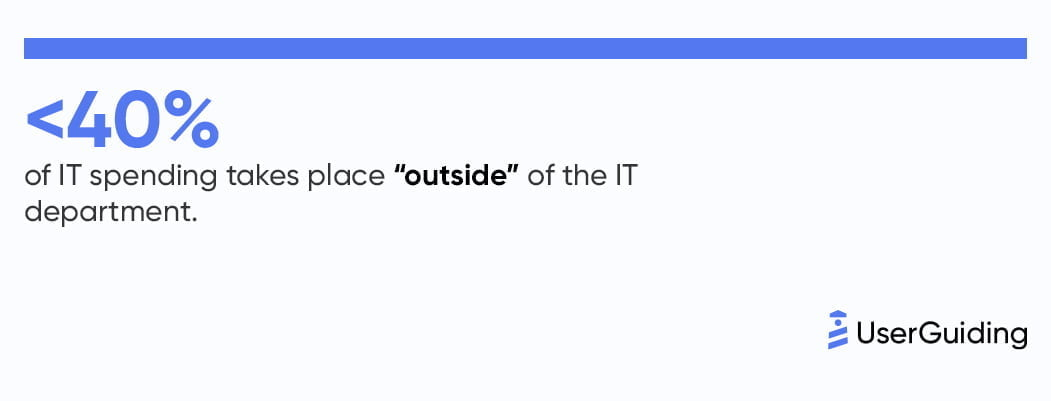 <40%

of IT spending takes place "outside" of the IT department.

UserGuiding